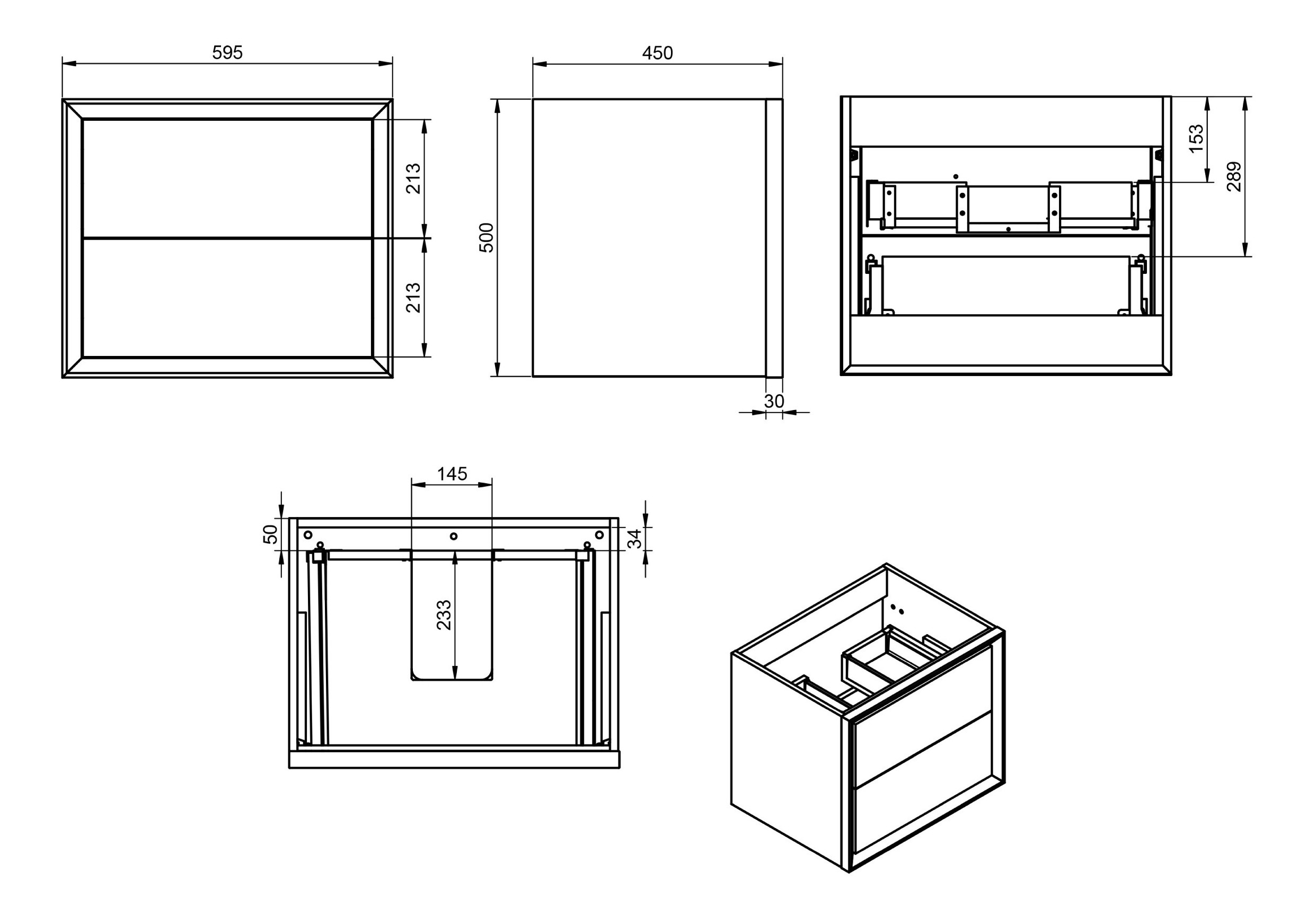 595

213

213

450

500

30

153

289

145

50

34

233